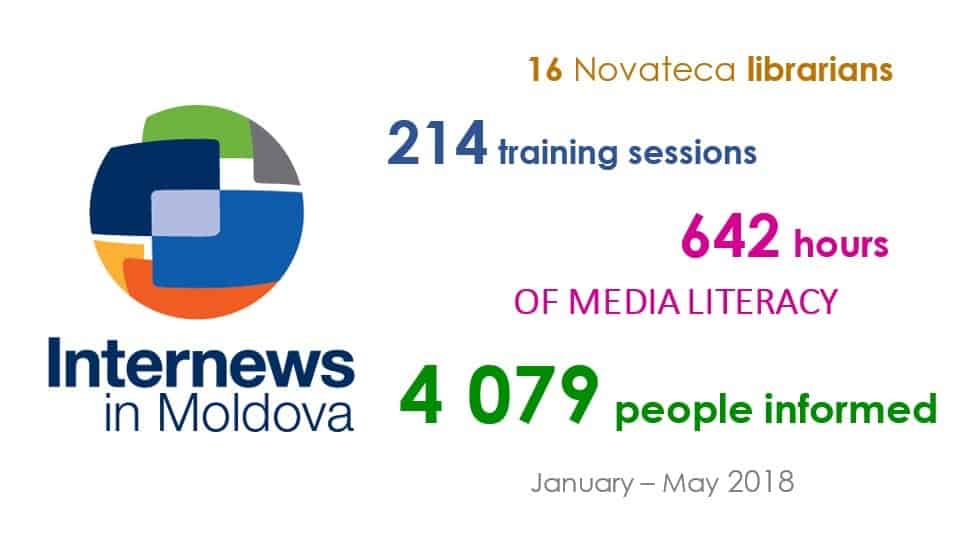 Internews in Moldova

16 Novateca librarians

214 training sessions

642 hours

OF MEDIA LITERACY

4 079 people informed

January – May 2018