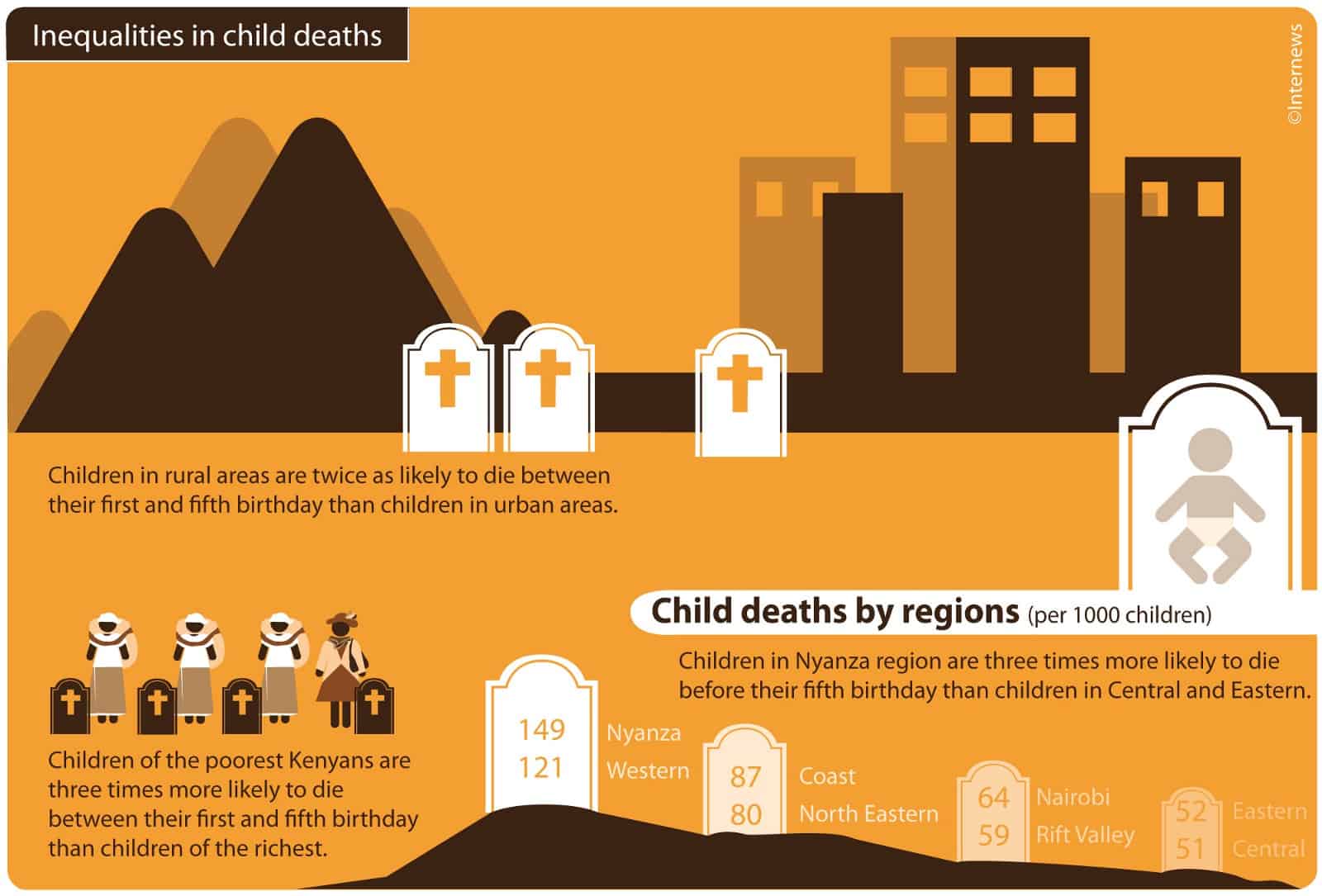 Inequalities in child deaths

©Internews

Children in rural areas are twice as likely to die between their first and fifth birthday than children in urban areas.

Child deaths by regions (per 1000 children)

Children in Nyanza region are three times more likely to die before their fifth birthday than children in Central and Eastern.

Children of the poorest Kenyans are three times more likely to die between their first and fifth birthday than children of the richest.

149 Nyanza
121 Western

87 Coast
80 North Eastern

64 Nairobi
59 Rift Valley

52 Eastern
51 Central